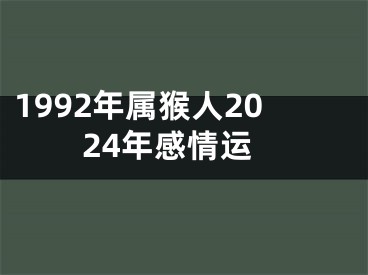 1992年属猴人2024年感情运