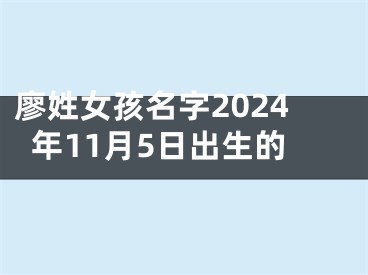 廖姓女孩名字2024年11月5日出生的